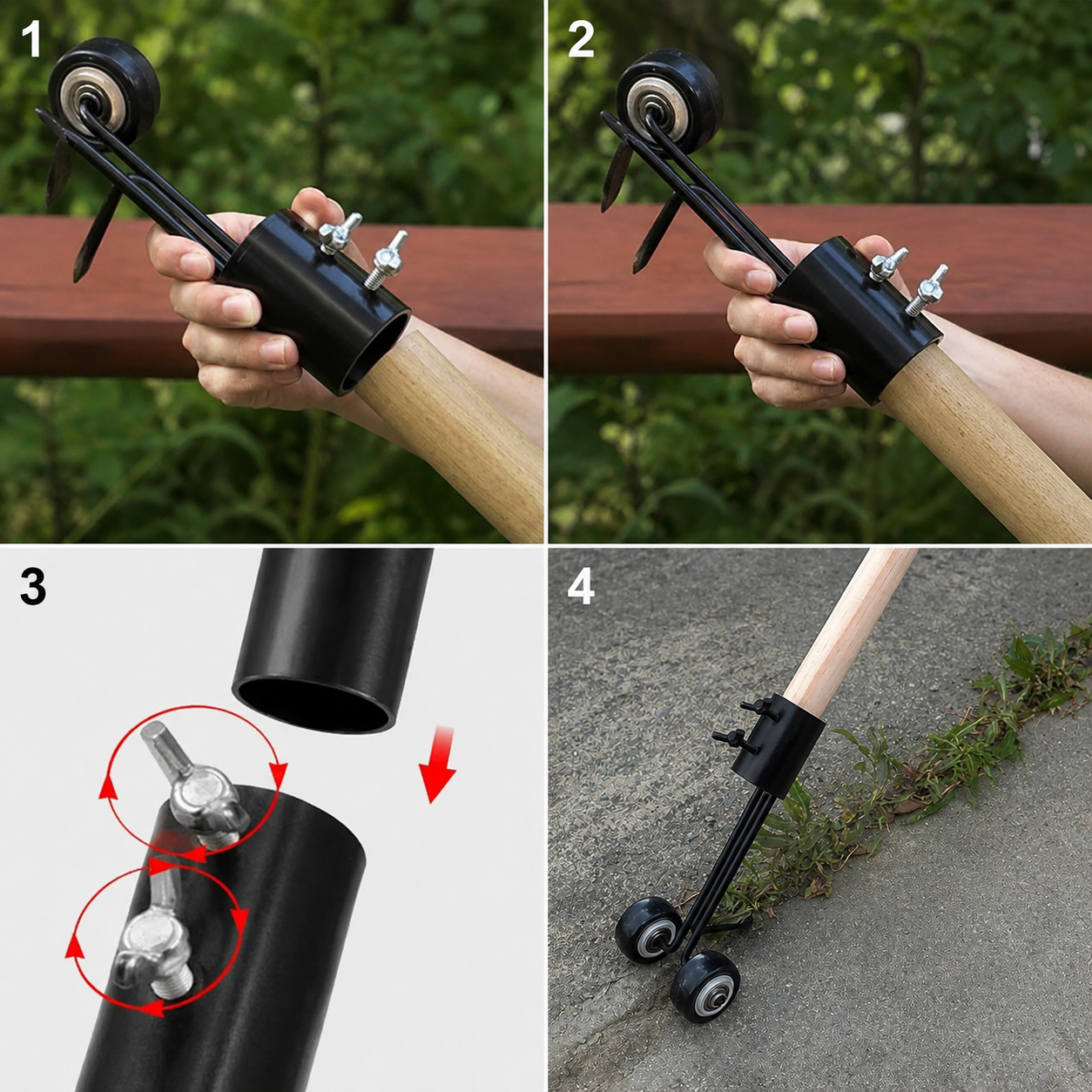 1
2
3
4